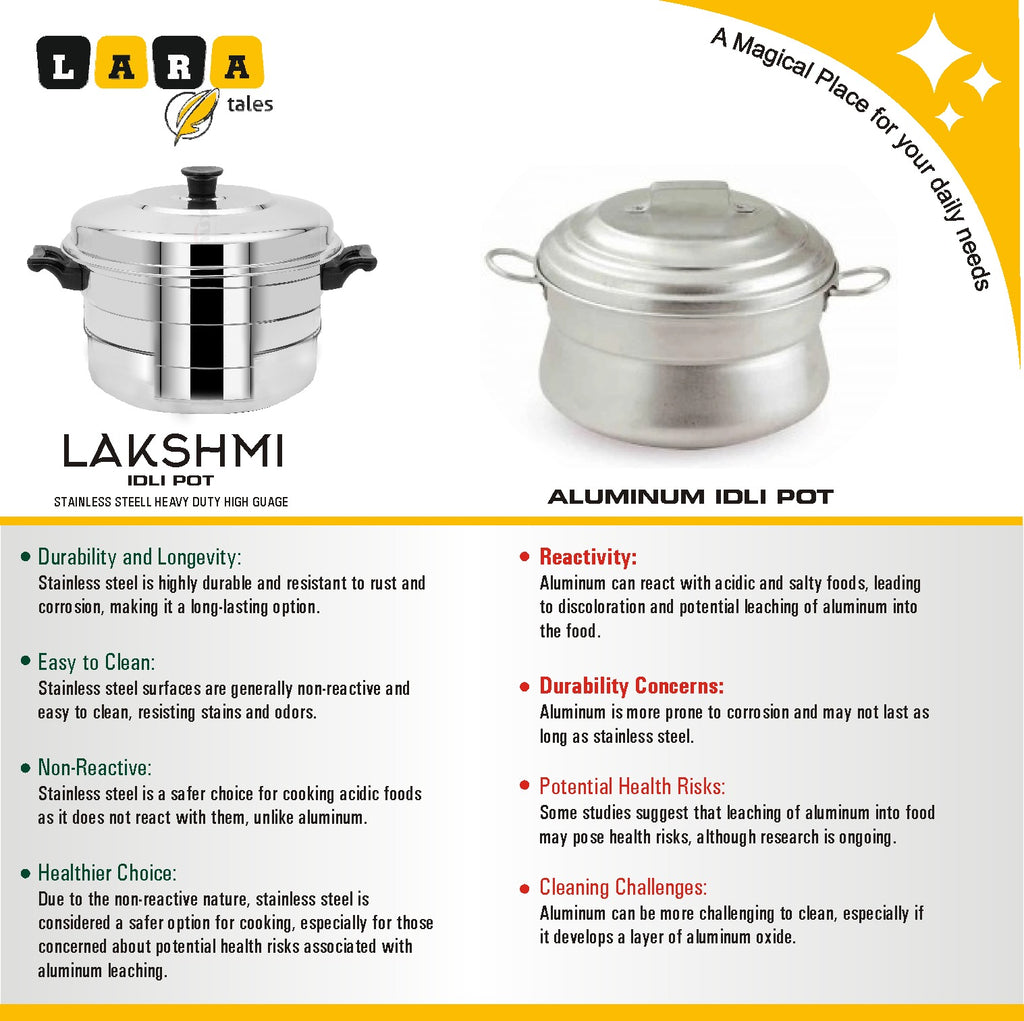 LARA
tales

A Magical Place for your daily needs

LAKSHMI
IDLI POT
STAINLESS STEELL HEAVY DUTY HIGH GUAGE

ALUMINUM IDLI POT

• Durability and Longevity:
Stainless steel is highly durable and resistant to rust and corrosion, making it a long-lasting option.

• Easy to Clean:
Stainless steel surfaces are generally non-reactive and easy to clean, resisting stains and odors.

• Non-Reactive:
Stainless steel is a safer choice for cooking acidic foods as it does not react with them, unlike aluminum.

• Healthier Choice:
Due to the non-reactive nature, stainless steel is considered a safer option for cooking, especially for those concerned about potential health risks associated with aluminum leaching.

• Reactivity:
Aluminum can react with acidic and salty foods, leading to discoloration and potential leaching of aluminum into the food.

• Durability Concerns:
Aluminum is more prone to corrosion and may not last as long as stainless steel.

• Potential Health Risks:
Some studies suggest that leaching of aluminum into food may pose health risks, although research is ongoing.

• Cleaning Challenges:
Aluminum can be more challenging to clean, especially if it develops a layer of aluminum oxide.